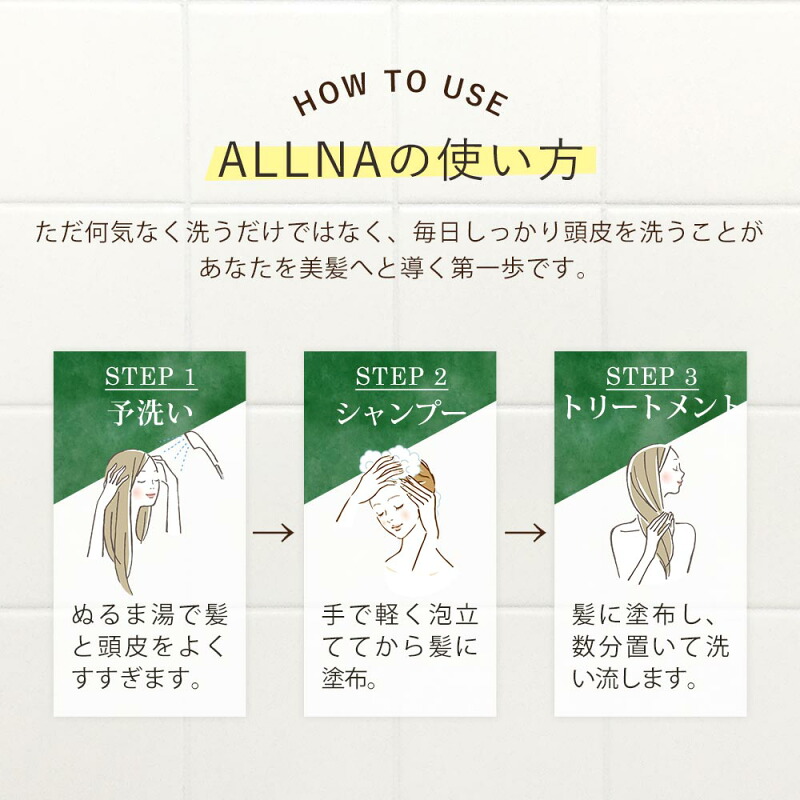 HOW TO USE
ALLNAの使い方

ただ何気なく洗うだけではなく、毎日しっかり頭皮を洗うことがあなたを美髪へと導く第一歩です。

STEP 1
予洗い

ぬるま湯で髪と頭皮をよくすすぎます。

→

STEP 2
シャンプー

手で軽く泡立ててから髪に塗布。

→

STEP 3
トリートメント

髪に塗布し、数分置いて洗い流します。