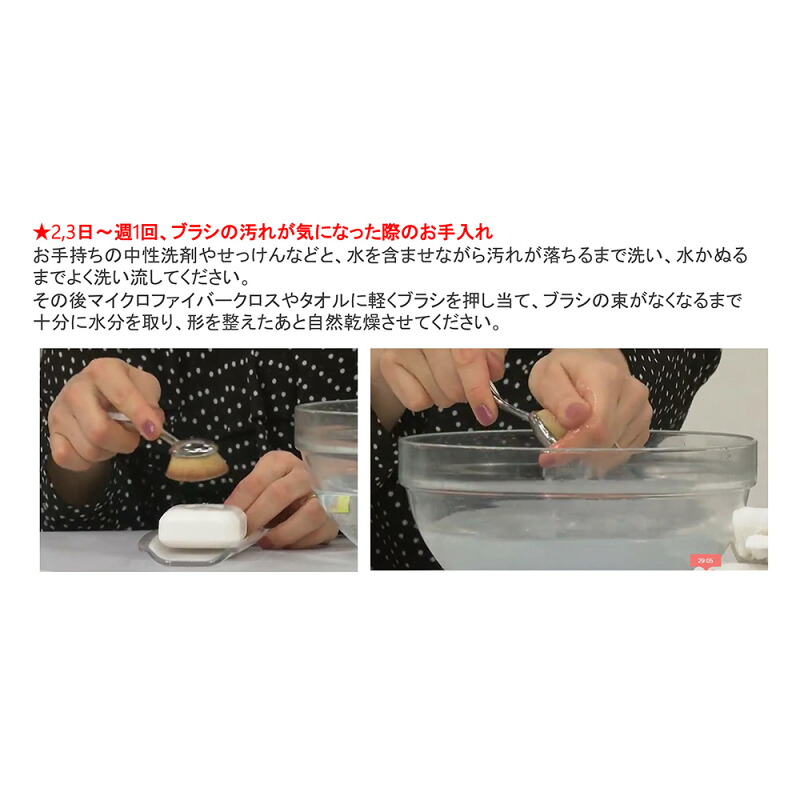 ★2,3日～週1回、ブラシの汚れが気になった際のお手入れ
お手持ちの中性洗剤やせっけんなどと、水を含ませながら汚れが落ちるまで洗い、水かぬるまでよく洗い流してください。
その後マイクロファイバークロスやタオルに軽くブラシを押し当て、ブラシの束がなくなるまで十分に水分を取り、形を整えたあと自然乾燥させてください。

29:05