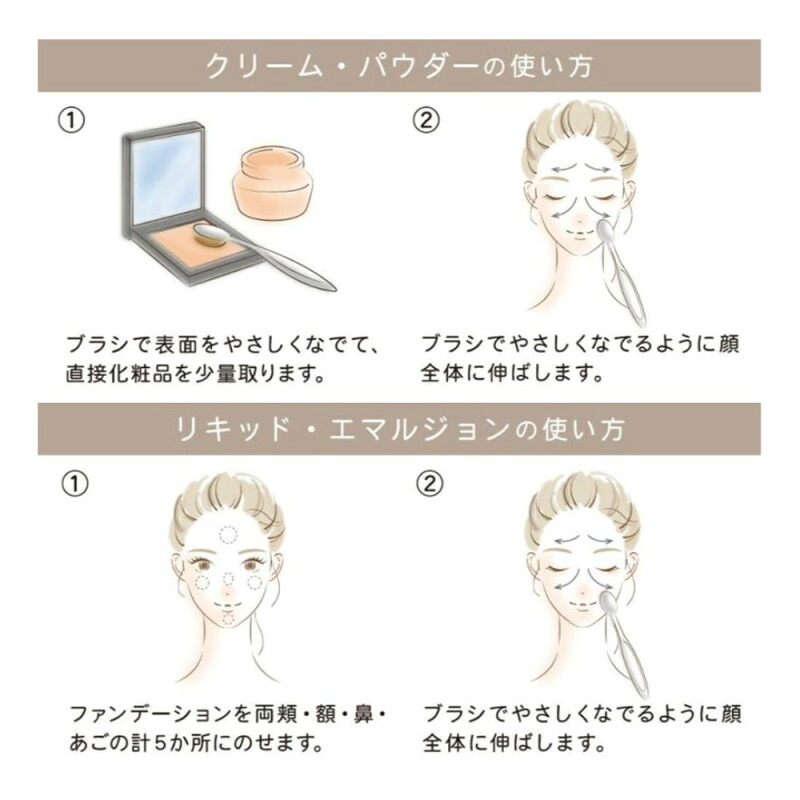 クリーム・パウダーの使い方

①

ブラシで表面をやさしくなでて、直接化粧品を少量取ります。

②

ブラシでやさしくなでるように顔全体に伸ばします。

リキッド・エマルジョンの使い方

①

ファンデーションを両頬・額・鼻・あごの計5か所にのせます。

②

ブラシでやさしくなでるように顔全体に伸ばします。