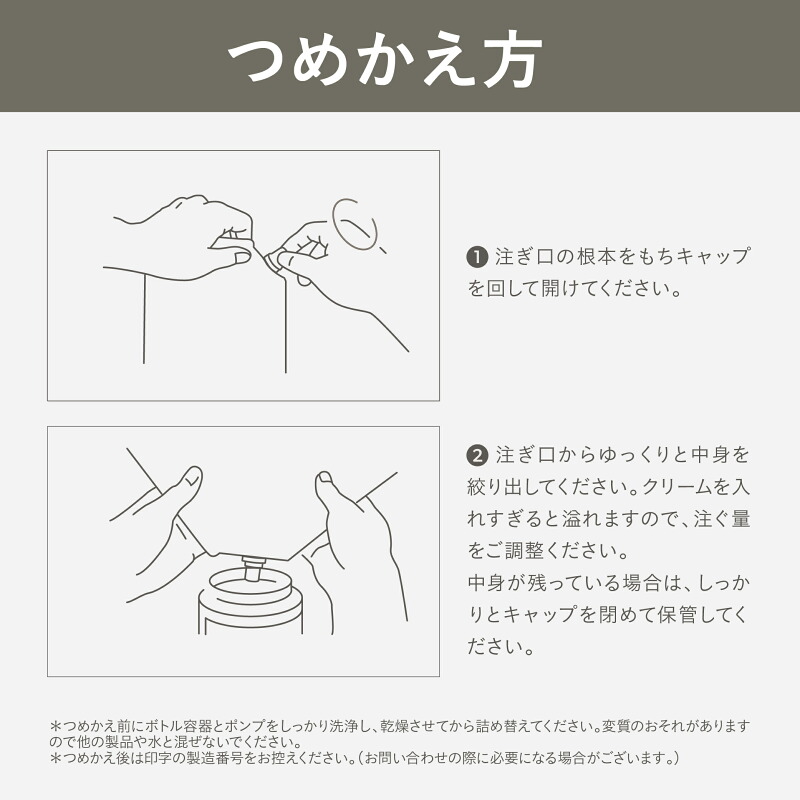 つめかえ方

❶ 注ぎ口の根本をもちキャップを回して開けてください。

❷ 注ぎ口からゆっくりと中身を絞り出してください。クリームを入れすぎると溢れますので、注ぐ量をご調整ください。
中身が残っている場合は、しっかりとキャップを閉めて保管してください。

＊つめかえ前にボトル容器とポンプをしっかり洗浄し、乾燥させてから詰め替えてください。変質のおそれがありますので他の製品や水と混ぜないでください。
＊つめかえ後は印字の製造番号をお控えください。（お問い合わせの際に必要になる場合がございます。）