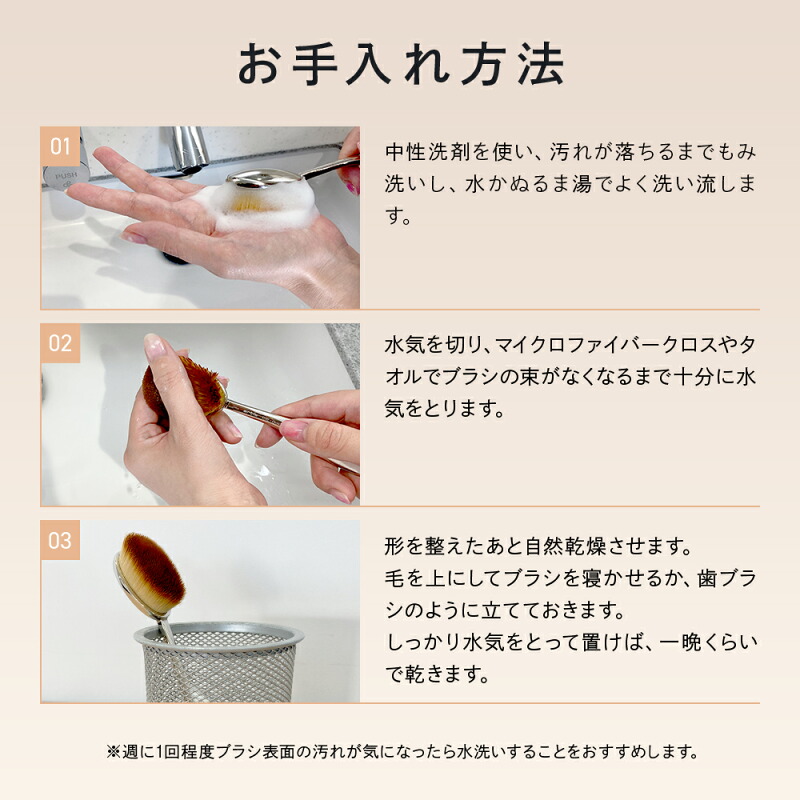 お手入れ方法

01

PUSH

中性洗剤を使い、汚れが落ちるまでもみ洗いし、水かぬるま湯でよく洗い流します。

02

水気を切り、マイクロファイバークロスやタオルでブラシの束がなくなるまで十分に水気をとります。

03

形を整えたあと自然乾燥させます。
毛を上にしてブラシを寝かせるか、歯ブラシのように立てておきます。
しっかり水気をとって置けば、一晩くらいで乾きます。

※週に1回程度ブラシ表面の汚れが気になったら水洗いすることをおすすめします。