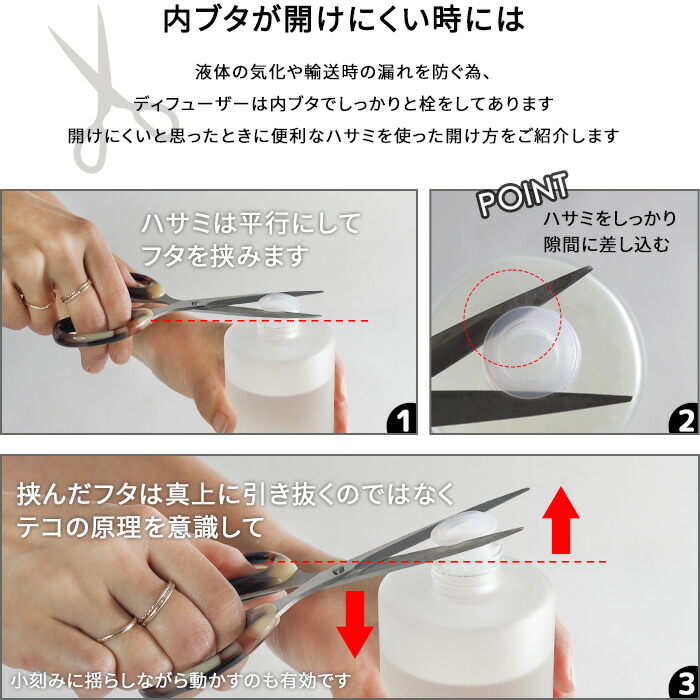 内ブタが開けにくい時には

液体の気化や輸送時の漏れを防ぐ為、
ディフューザーは内ブタでしっかりと栓をしてあります
開けにくいと思ったときに便利なハサミを使った開け方をご紹介します

ハサミは平行にして
フタを挟みます

1

POINT
ハサミをしっかり
隙間に差し込む

2

挟んだフタは真上に引き抜くのではなく
テコの原理を意識して

小刻みに揺らしながら動かすのも有効です

3