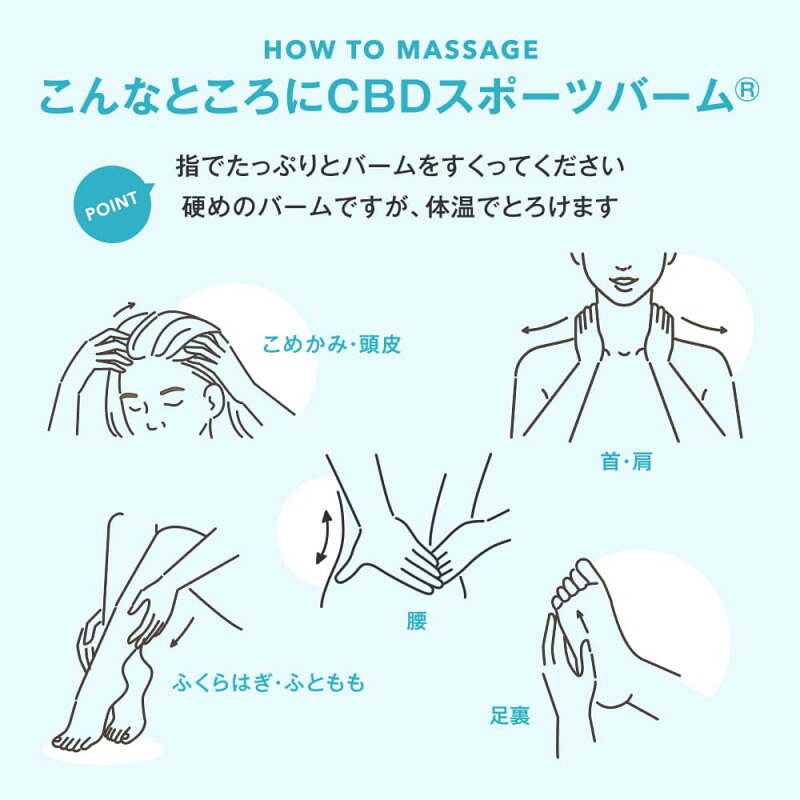 HOW TO MASSAGE
こんなところにCBDスポーツバーム®

POINT

指でたっぷりとバームをすくってください
硬めのバームですが、体温でとろけます

こめかみ・頭皮

首・肩

腰

ふくらはぎ・ふともも

足裏